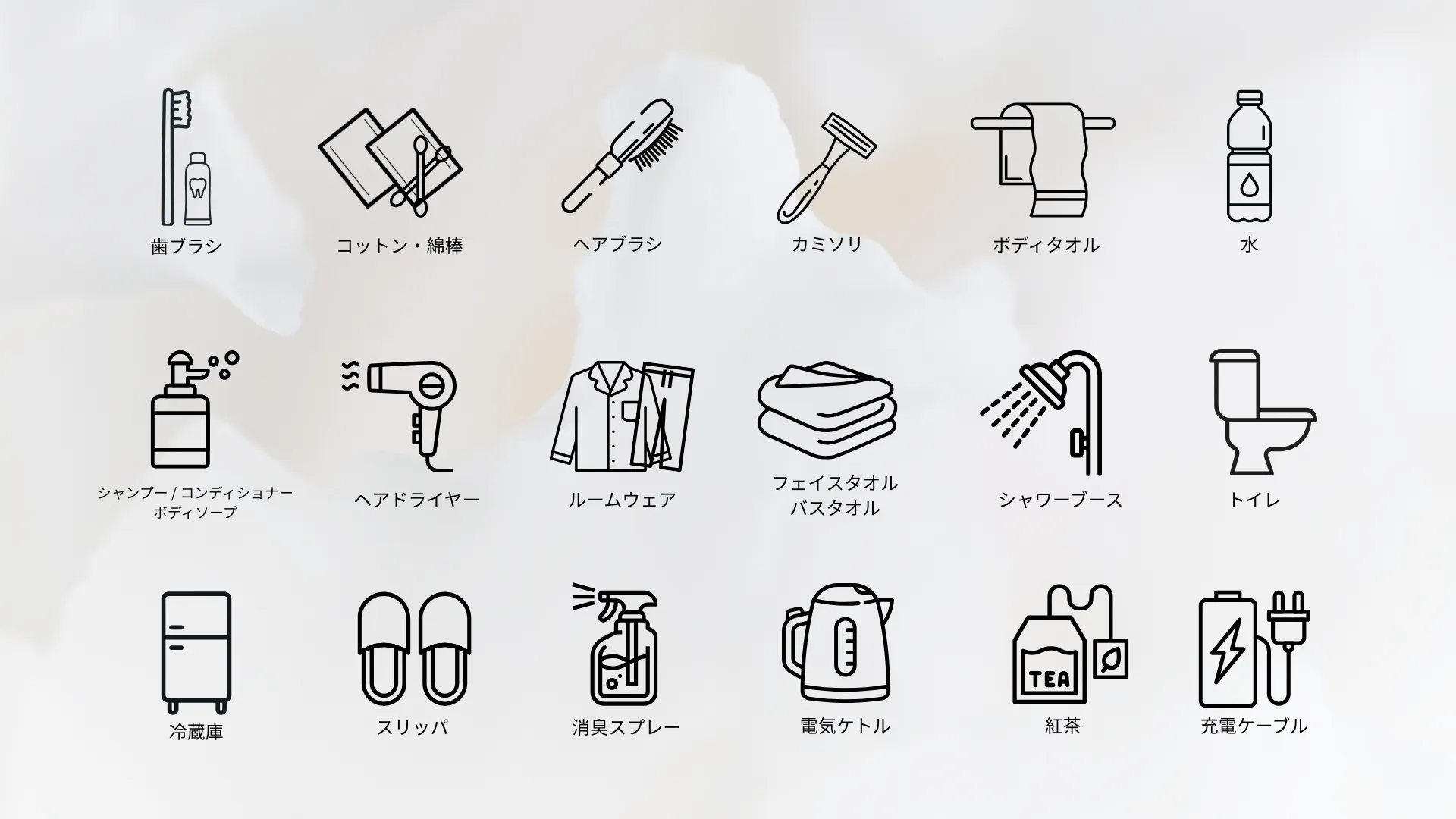 歯ブラシ

コットン・綿棒

ヘアブラシ

カミソリ

ボディタオル

水

シャンプー / コンディショナー
ボディソープ

ヘアドライヤー

ルームウェア

フェイスタオル
バスタオル

シャワーブース

トイレ

冷蔵庫

スリッパ

消臭スプレー

電気ケトル

TEA

紅茶

充電ケーブル